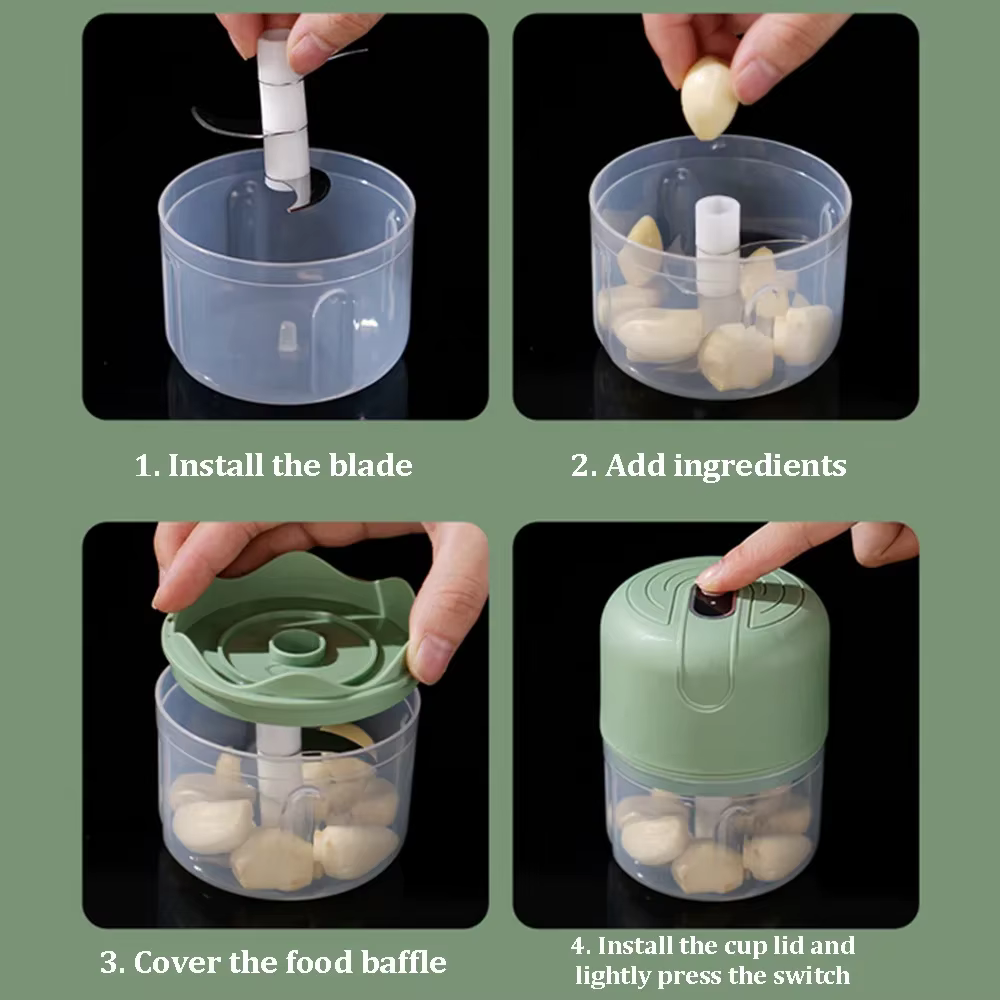 1. Install the blade

2. Add ingredients

3. Cover the food baffle

4. Install the cup lid and lightly press the switch