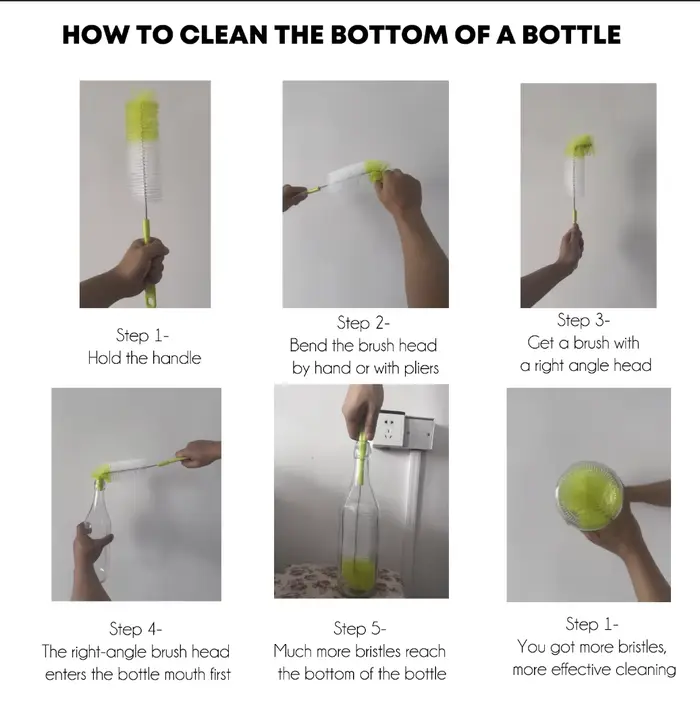 HOW TO CLEAN THE BOTTOM OF A BOTTLE

Step 1-
Hold the handle

Step 2-
Bend the brush head by hand or with pliers

Step 3-
Get a brush with a right angle head

Step 4-
The right-angle brush head enters the bottle mouth first

Step 5-
Much more bristles reach the bottom of the bottle

Step 1-
You got more bristles, more effective cleaning