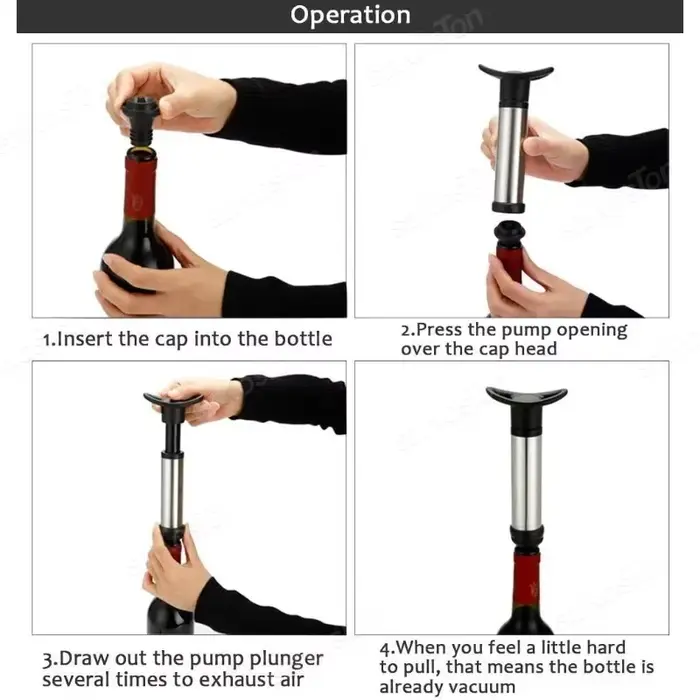 Operation

1.Insert the cap into the bottle

2.Press the pump opening over the cap head

3.Draw out the pump plunger several times to exhaust air

4.When you feel a little hard to pull, that means the bottle is already vacuum